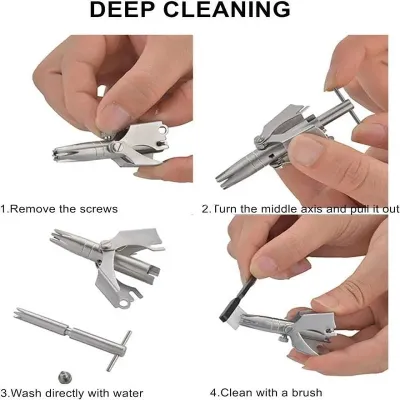 DEEP CLEANING

1.Remove the screws

2.Turn the middle axis and pull it out

3.Wash directly with water

4.Clean with a brush